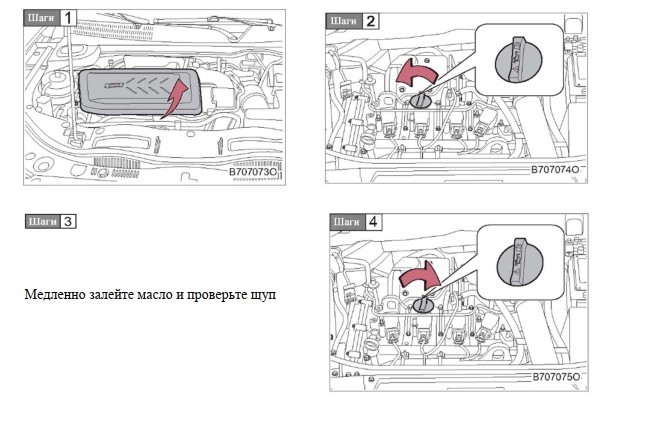 Шаги 1

B707073O

Шаги 2

B707074O

Шаги 3

Медленно залейте масло и проверьте щуп

Шаги 4

B707075O